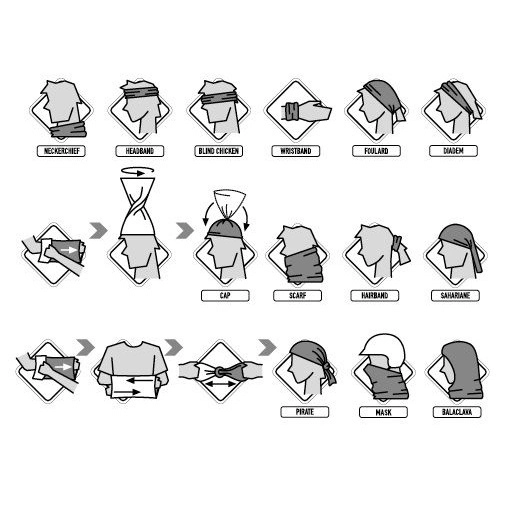 NECKERCHIEF
HEADBAND
BLIND CHICKEN
WRISTBAND
FOULARD
DIADEM

CAP
SCARF
HAIRBAND
SAHARIANE

PIRATE
MASK
BALACLAVA