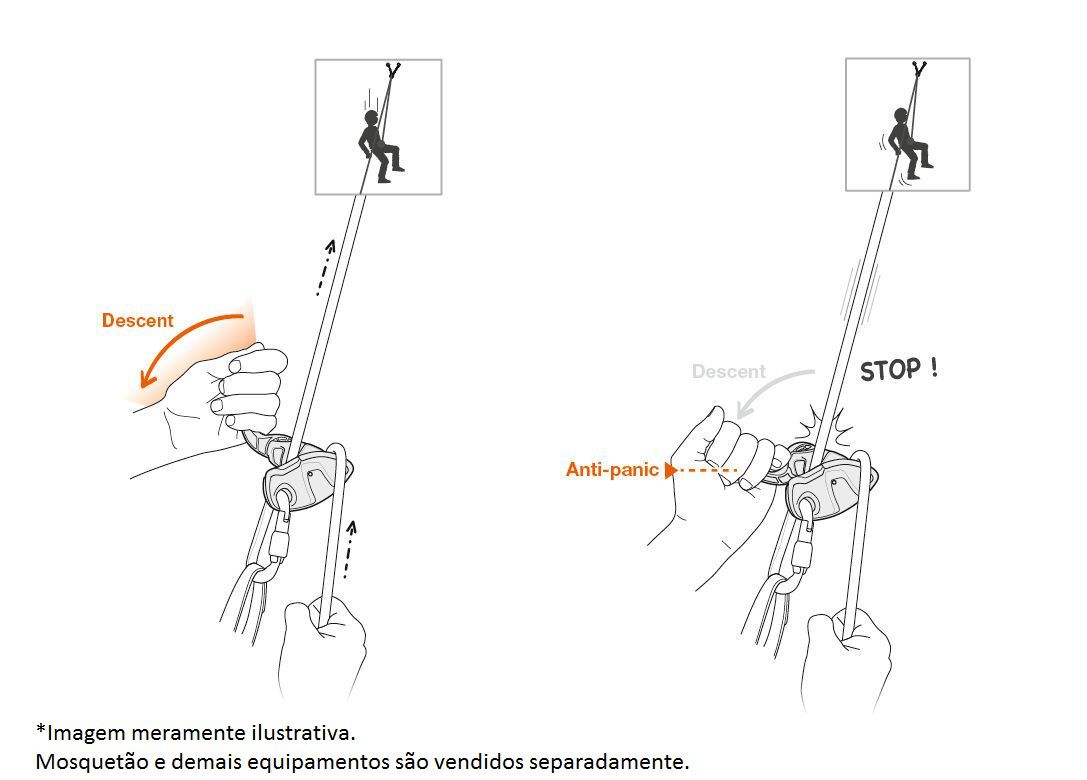 Descent

Descent

STOP !

Anti-panic

*Imagem meramente ilustrativa.
Mosquetão e demais equipamentos são vendidos separadamente.